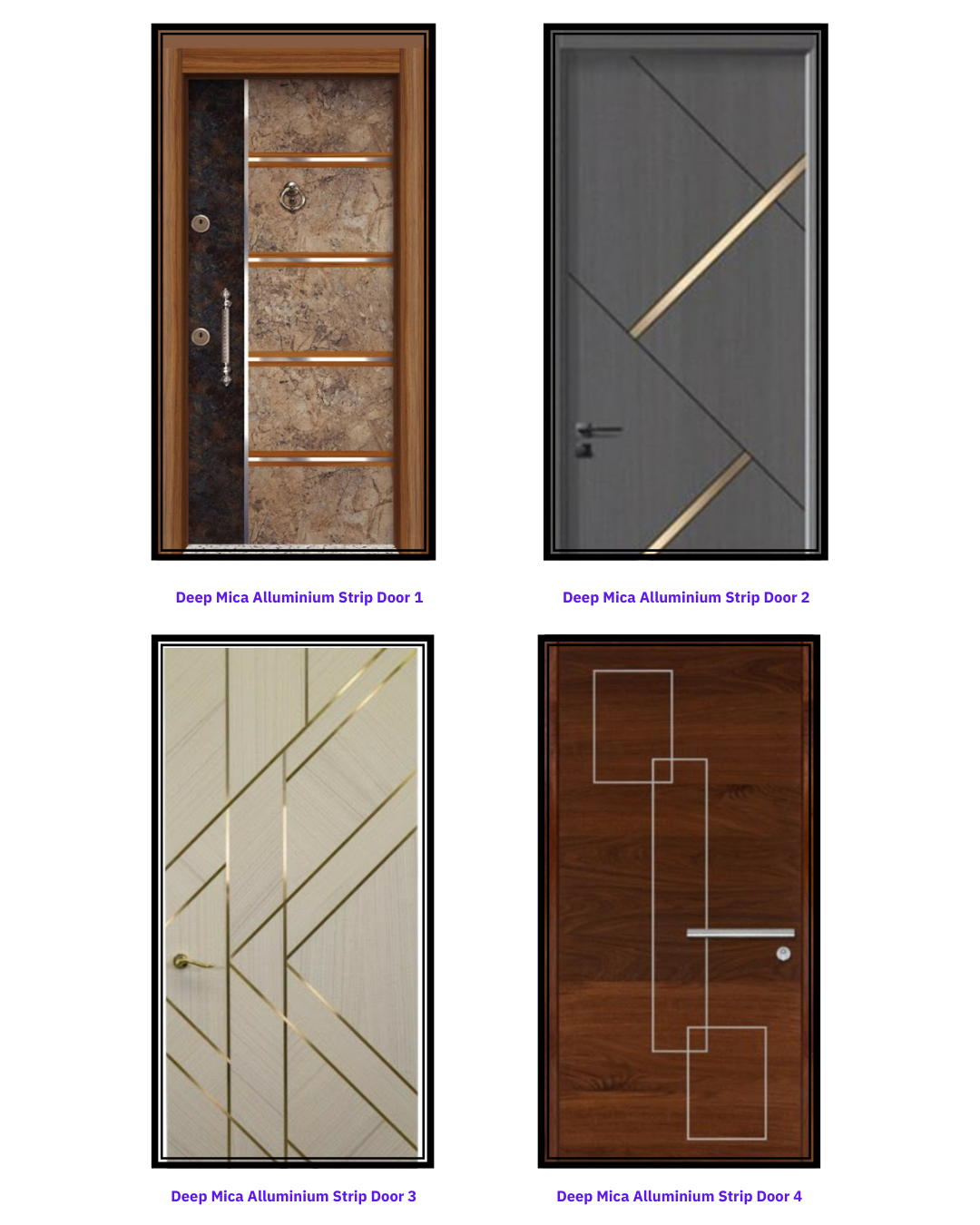 Deep Mica Alluminium Strip Door 1

Deep Mica Alluminium Strip Door 2

Deep Mica Alluminium Strip Door 3

Deep Mica Alluminium Strip Door 4